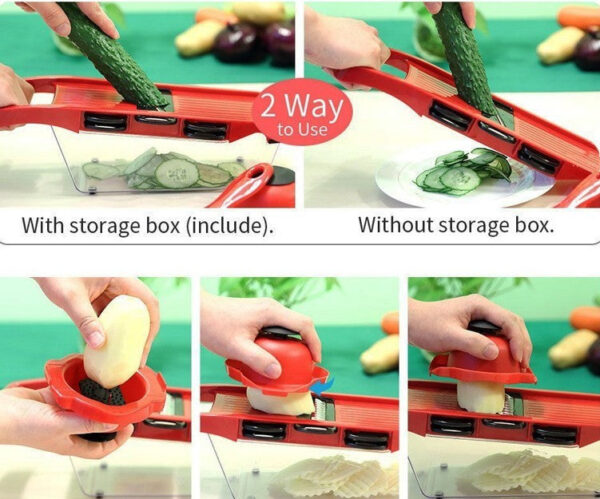 2 Way
to Use

With storage box (include).

Without storage box.